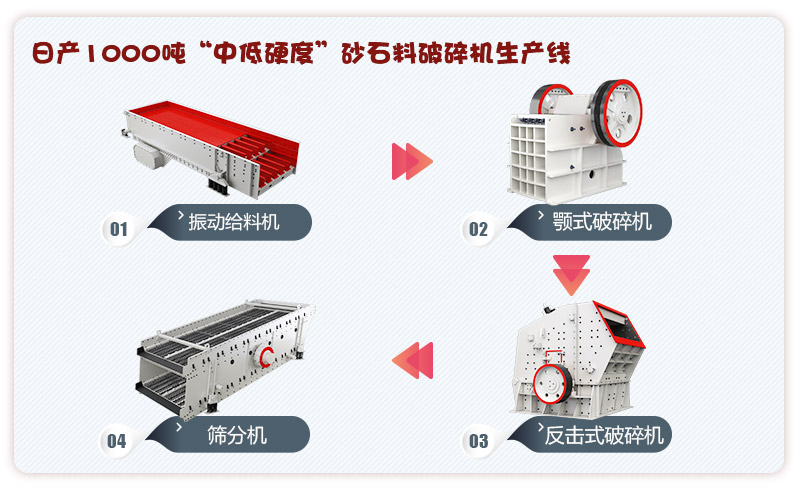 日产1000吨“中低硬度”砂石料破碎机生产线

01 振动给料机

02 颚式破碎机

03 反击式破碎机

04 筛分机